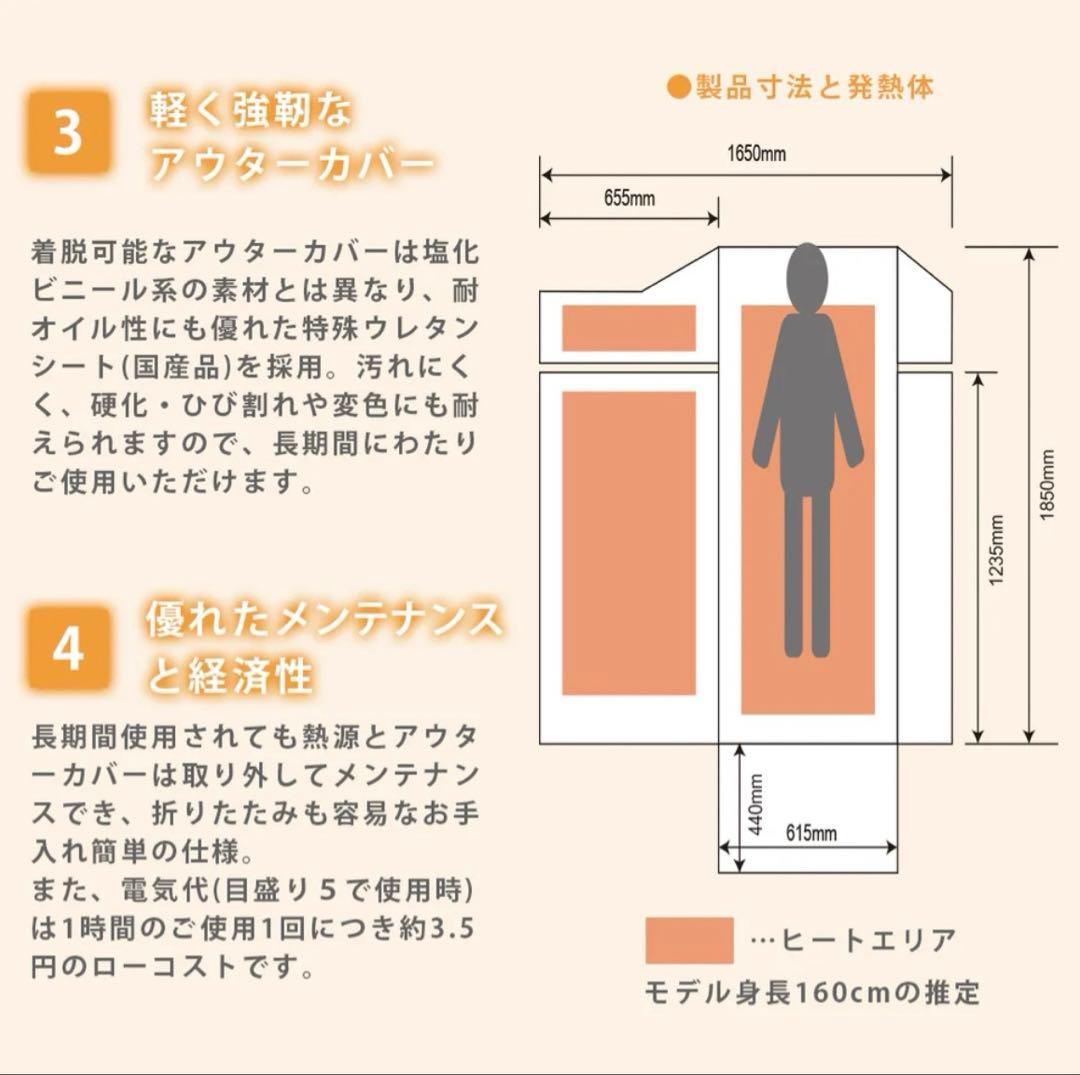 3 軽く強靭な
アウターカバー

着脱可能なアウターカバーは塩化ビニール系の素材とは異なり、耐オイル性にも優れた特殊ウレタンシート(国産品)を採用。汚れにくく、硬化・ひび割れや変色にも耐えられますので、長期間にわたりご使用いただけます。

4 優れたメンテナンス
と経済性

長期間使用されても熱源とアウターカバーは取り外してメンテナンスでき、折りたたみも容易なお手入れ簡単の仕様。
また、電気代(目盛り5で使用時)は1時間のご使用1回につき約3.5円のローコストです。

●製品寸法と発熱体

1650mm
655mm
1850mm
1235mm
440mm
615mm

…ヒートエリア
モデル身長160cmの推定